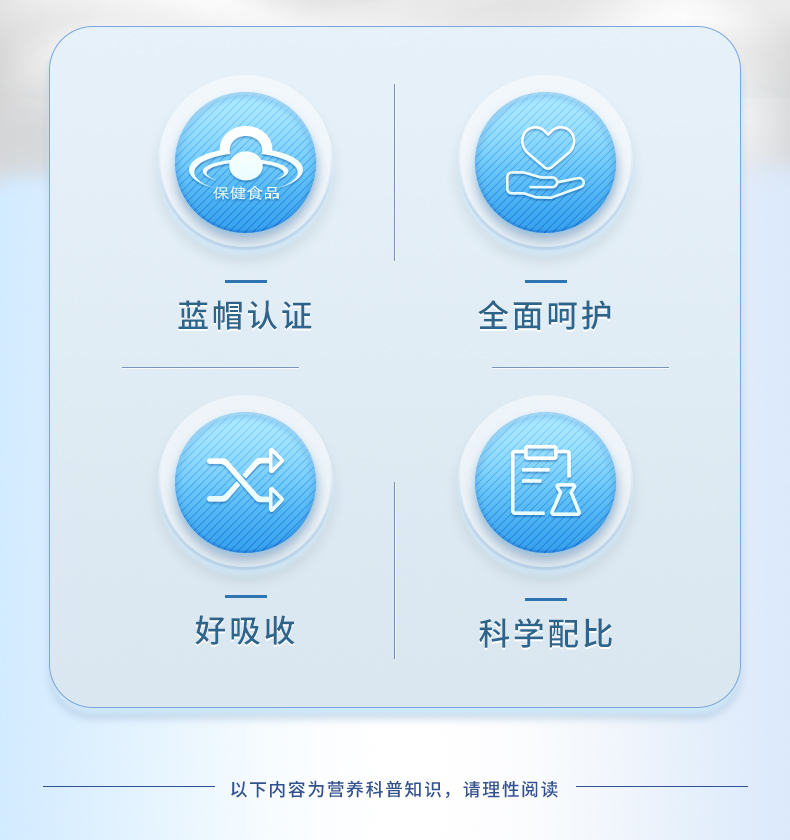 保健食品

蓝帽认证

全面呵护

好吸收

科学配比

以下内容为营养科普知识，请理性阅读