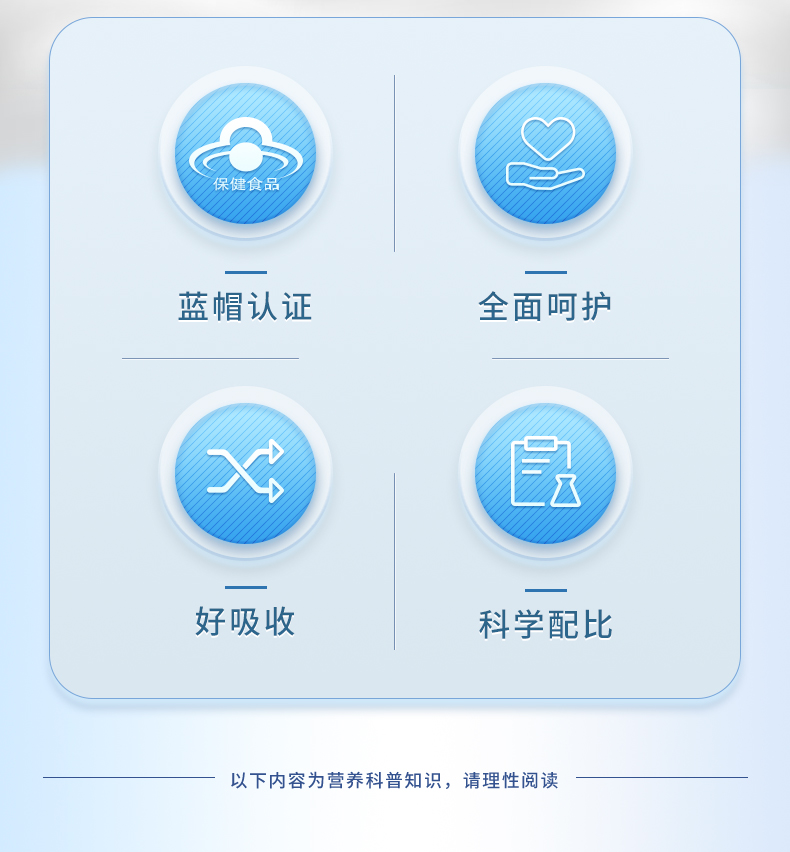 保健食品

蓝帽认证

全面呵护

好吸收

科学配比

以下内容为营养科普知识，请理性阅读