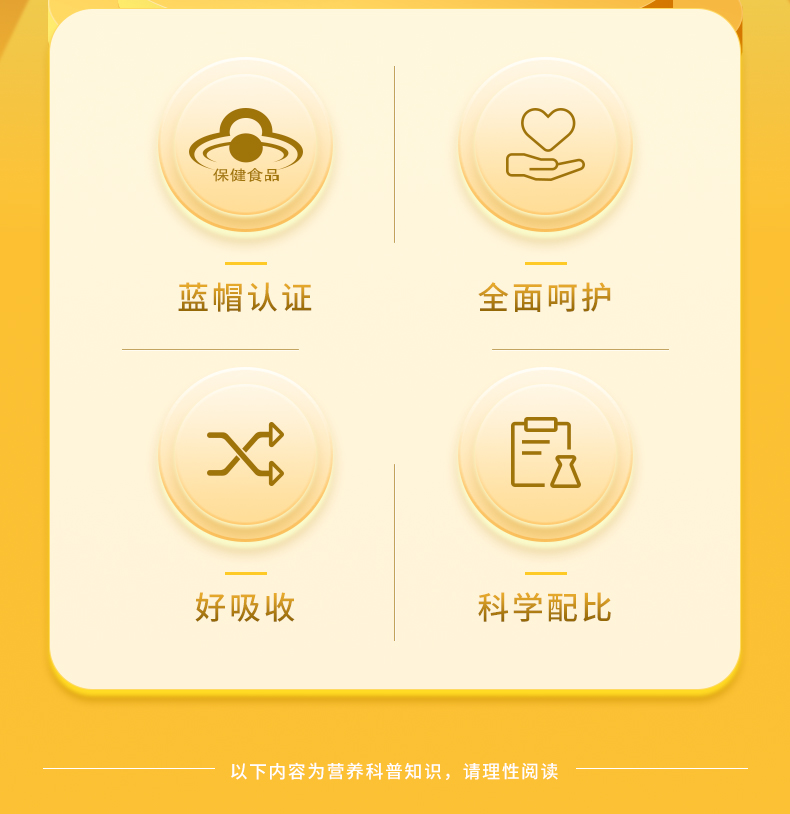 保健食品

蓝帽认证

全面呵护

好吸收

科学配比

以下内容为营养科普知识，请理性阅读